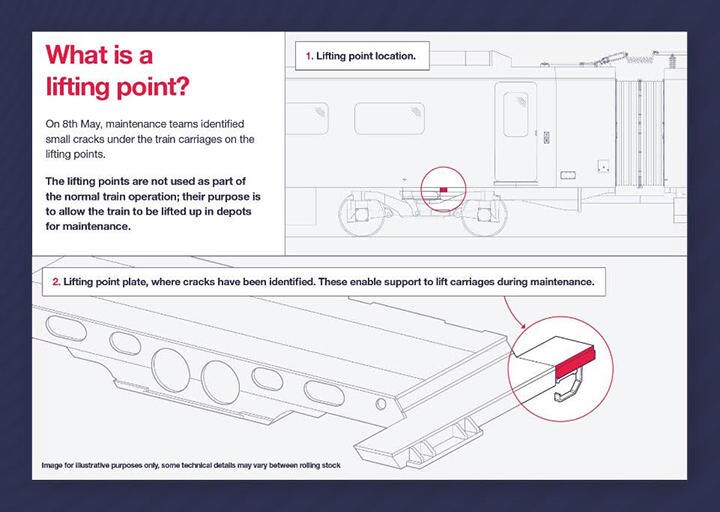 What is a lifting point?

On 8th May, maintenance teams identified small cracks under the train carriages on the lifting points.

The lifting points are not used as part of the normal train operation; their purpose is to allow the train to be lifted up in depots for maintenance.

1. Lifting point location.

2. Lifting point plate, where cracks have been identified. These enable support to lift carriages during maintenance.

Image for illustrative purposes only, some technical details may vary between rolling stock