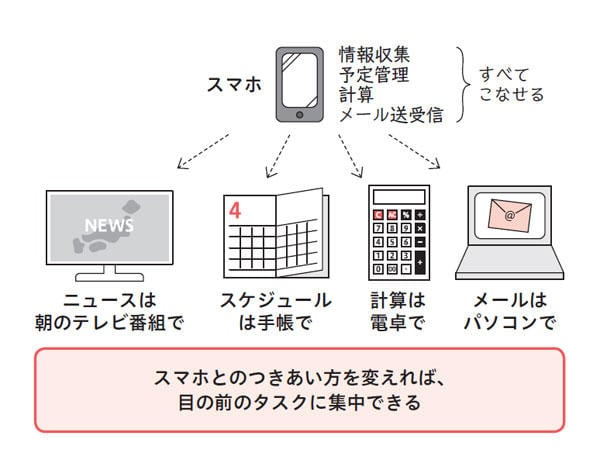 スマホ

情報収集
予定管理
計算
メール送受信

すべて
こなせる

NEWS

4

C AC % ÷
7 8 9 ×
4 5 6 −
1 2 3 +
0 00 .

@

ニュースは
朝のテレビ番組で

スケジュール
は手帳で

計算は
電卓で

メールは
パソコンで

スマホとのつきあい方を変えれば、
目の前のタスクに集中できる