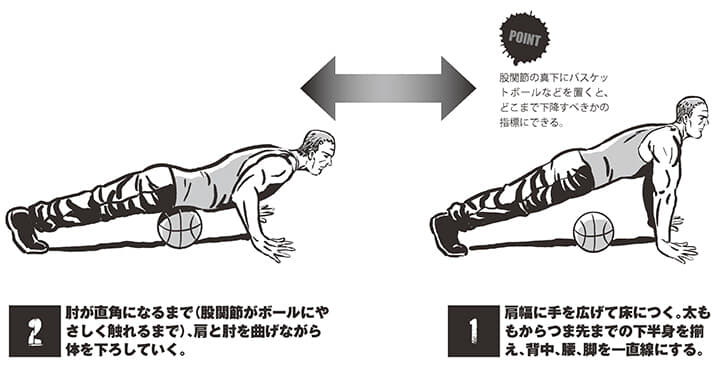 POINT

股関節の真下にバスケットボールなどを置くと、どこまで下降すべきかの指標にできる。

2
肘が直角になるまで（股関節がボールにやさしく触れるまで）、肩と肘を曲げながら体を下ろしていく。

1
肩幅に手を広げて床につく。太ももからつま先までの下半身を揃え、背中、腰、脚を一直線にする。