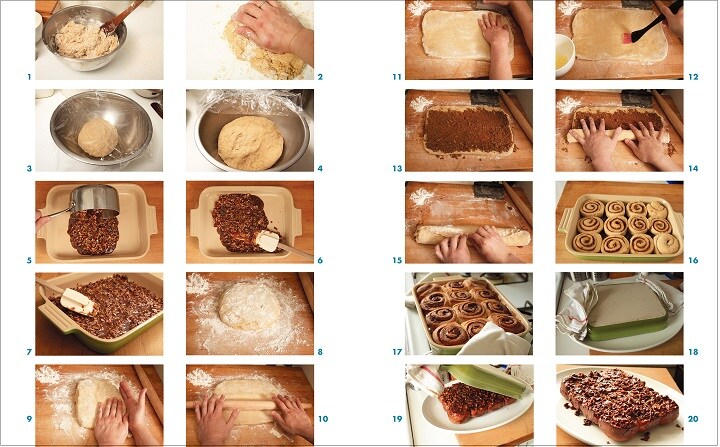 1
2
3
4
5
6
7
8
9
10
11
12
13
14
15
16
17
18
19
20