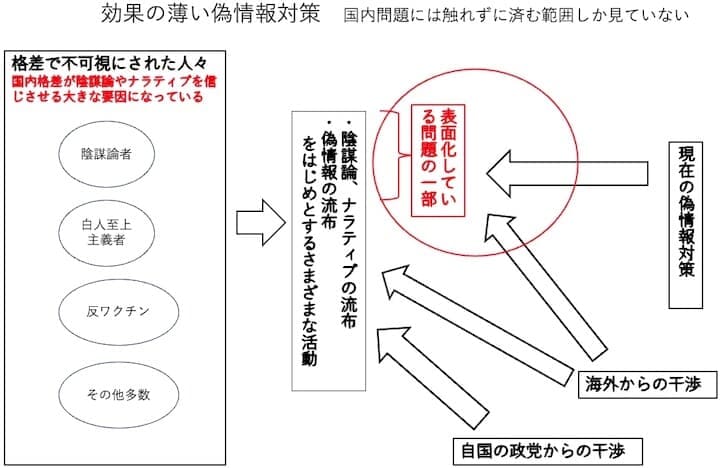 効果の薄い偽情報対策　国内問題には触れずに済む範囲しか見ていない

格差で不可視にされた人々
国内格差が陰謀論やナラティブを信じさせる大きな要因になっている

陰謀論者

白人至上主義者

反ワクチン

その他多数

・陰謀論、ナラティブの流布
・偽情報の流布
をはじめとするさまざまな活動

表面化している問題の一部

現在の偽情報対策

海外からの干渉

自国の政党からの干渉