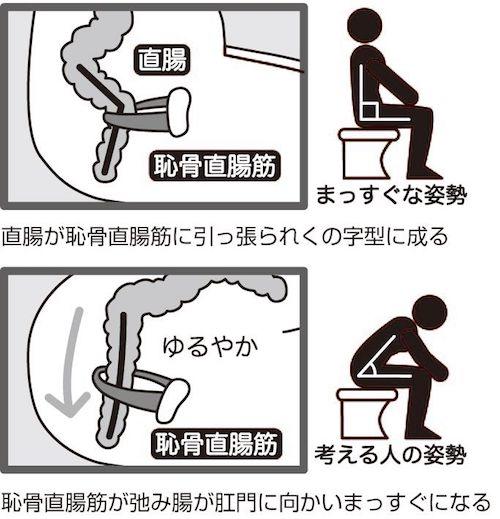 直腸

恥骨直腸筋

まっすぐな姿勢

直腸が恥骨直腸筋に引っ張られくの字型に成る

ゆるやか

恥骨直腸筋

考える人の姿勢

恥骨直腸筋が弛み腸が肛門に向かいまっすぐになる