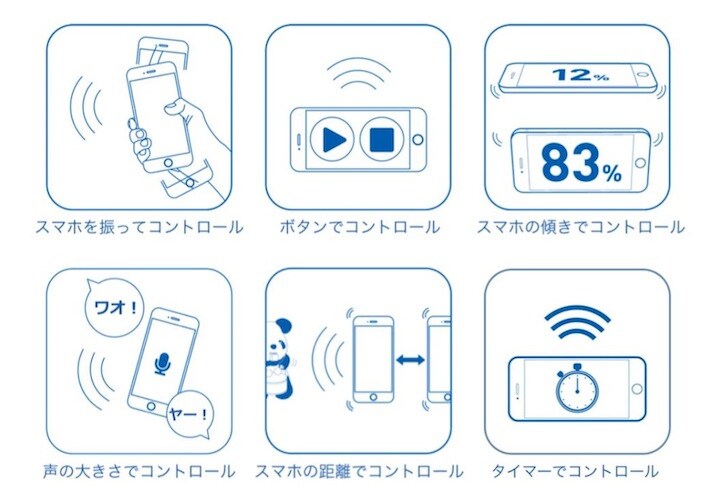 スマホを振ってコントロール

ボタンでコントロール

12%

83%

スマホの傾きでコントロール

ワオ！

ヤー！

声の大きさでコントロール

スマホの距離でコントロール

タイマーでコントロール